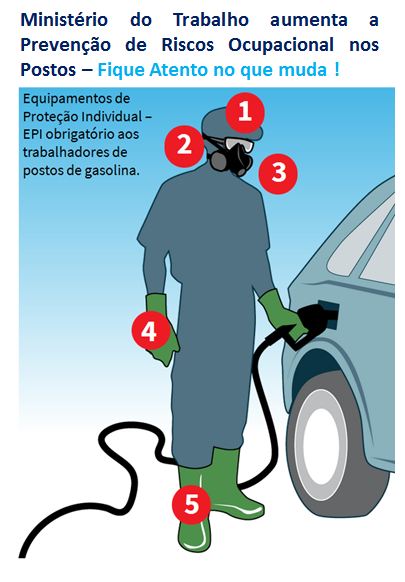 Ministério do Trabalho aumenta a Prevenção de Riscos Ocupacional nos Postos – Fique Atento no que muda !

Equipamentos de Proteção Individual – EPI obrigatório aos trabalhadores de postos de gasolina.

1
2
3
4
5